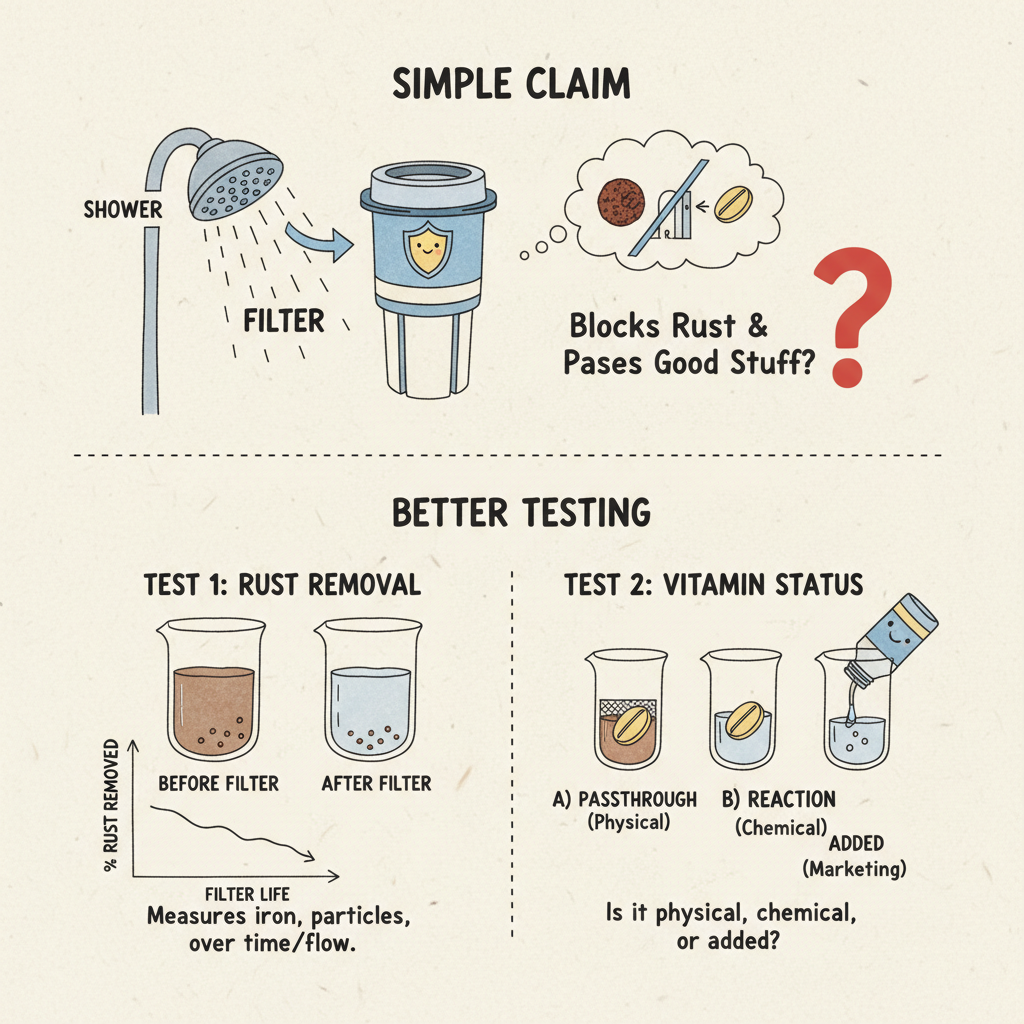 SIMPLE CLAIM

SHOWER

FILTER

Blocks Rust & Pases Good Stuff?

?

BETTER TESTING

TEST 1: RUST REMOVAL

BEFORE FILTER

AFTER FILTER

% RUST REMOVED

FILTER LIFE

Measures iron, particles, over time/flow.

TEST 2: VITAMIN STATUS

A) PASSTHROUGH (Physical)

B) REACTION (Chemical)

ADDED (Marketing)

Is it physical, chemical, or added?